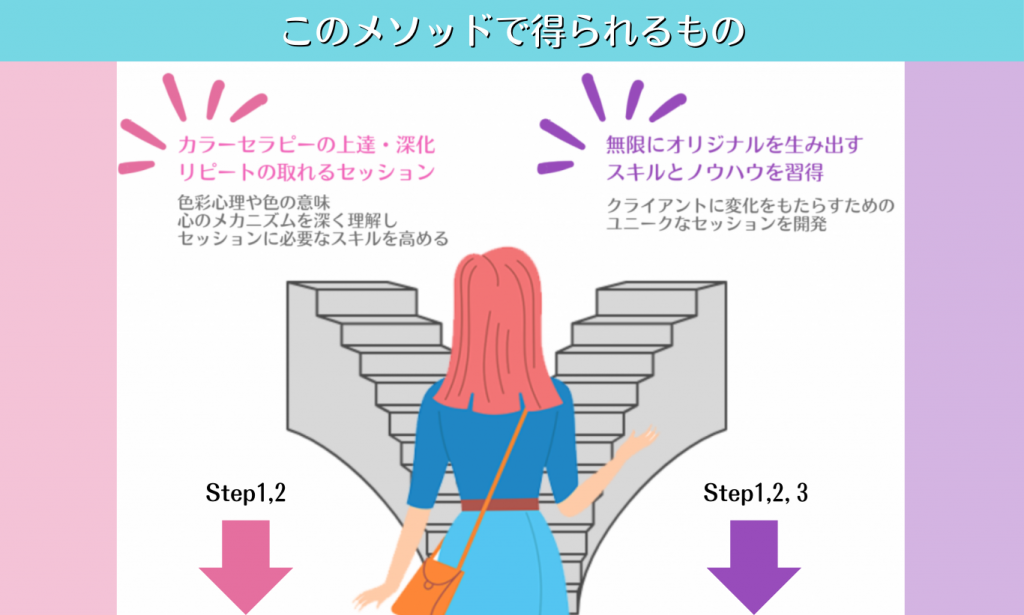 このメソッドで得られるもの

カラーセラピーの上達・深化
リピートの取れるセッション

色彩心理や色の意味
心のメカニズムを深く理解し
セッションに必要なスキルを高める

無限にオリジナルを生み出す
スキルとノウハウを習得

クライアントに変化をもたらすための
ユニークなセッションを開発

Step1,2

Step1,2, 3